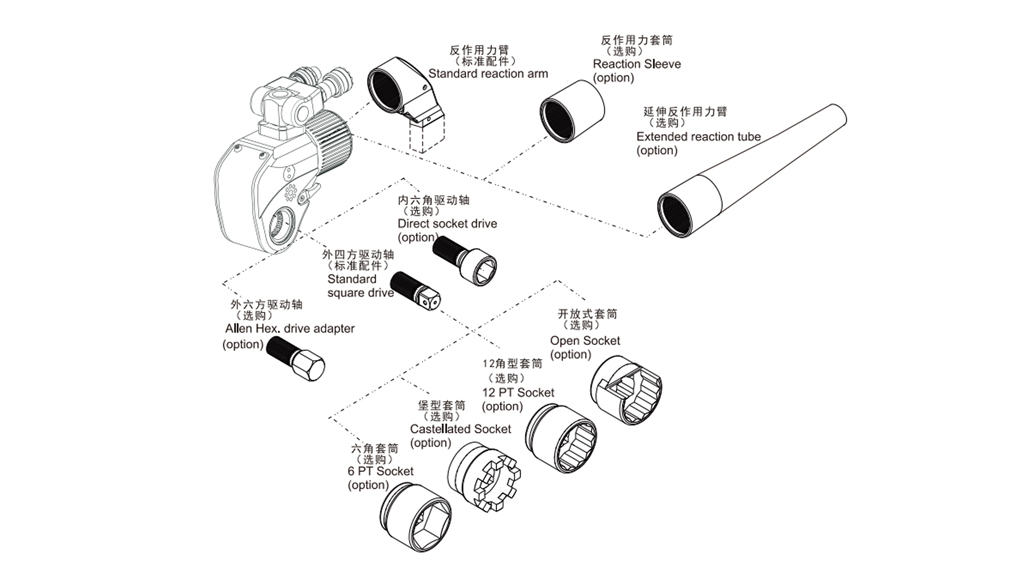 反作用力臂
（标准配件）
Standard reaction arm

反作用力套筒
（选购）
Reaction Sleeve
(option)

延伸反作用力臂
（选购）
Extended reaction tube
(option)

内六角驱动轴
（选购）
Direct socket drive
(option)

外四方驱动轴
（标准配件）
Standard square drive

外六方驱动轴
（选购）
Allen Hex. drive adapter
(option)

开放式套筒
（选购）
Open Socket
(option)

12角型套筒
（选购）
12 PT Socket
(option)

堡型套筒
（选购）
Castellated Socket
(option)

六角套筒
（选购）
6 PT Socket
(option)